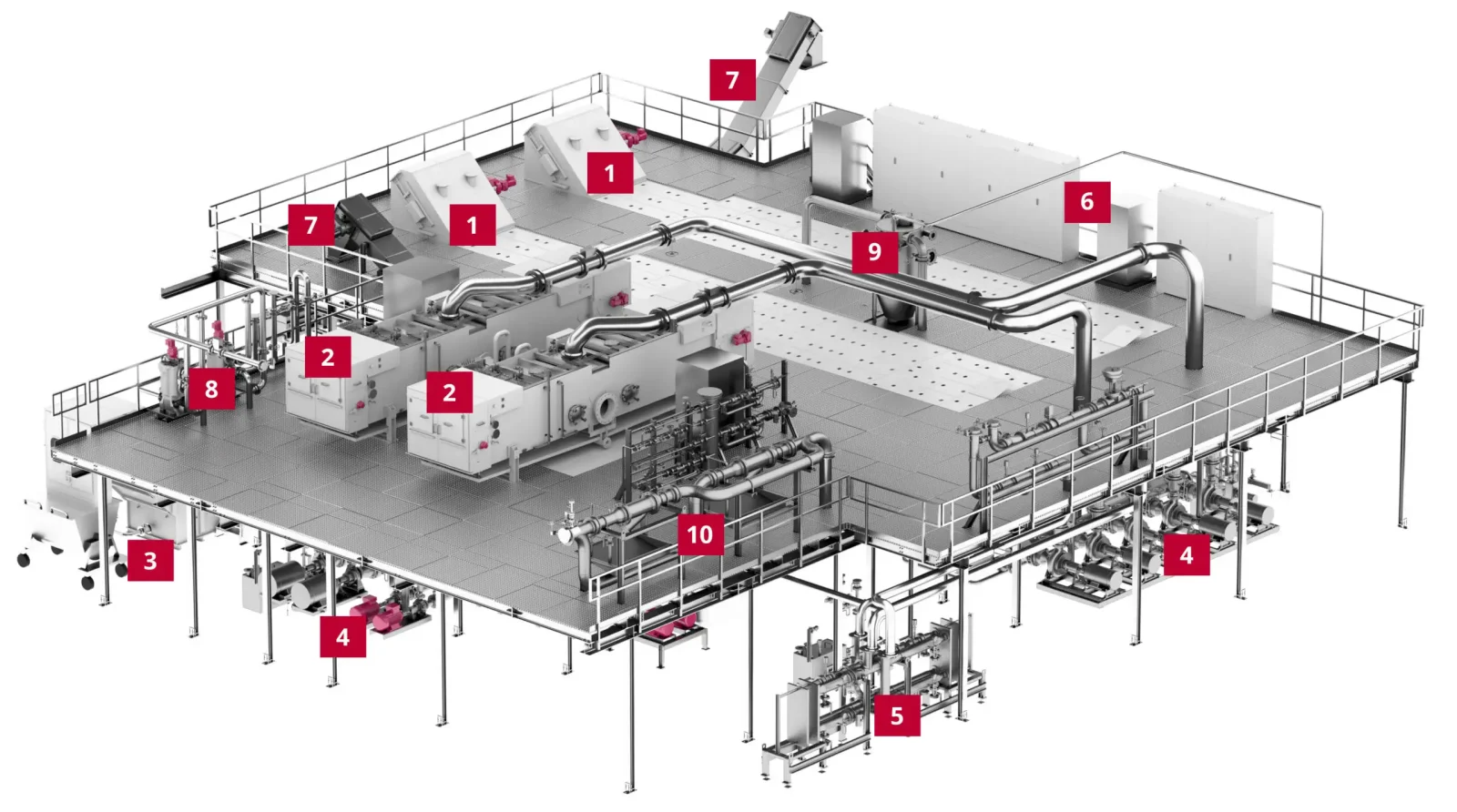 7
1
7
1
6
9
2
8
2
10
3
4
4
5